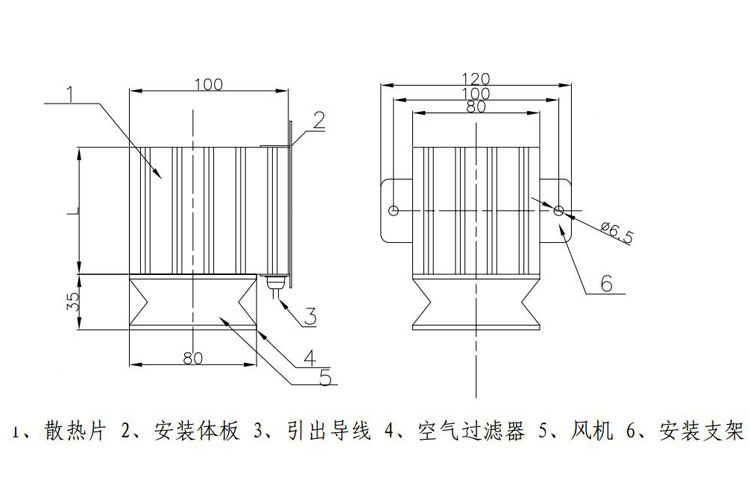 100
1
2
L
35
3
80
4
5

120
100
80
ø6.5
6

1、散热片 2、安装体板 3、引出导线 4、空气过滤器 5、风机 6、安装支架